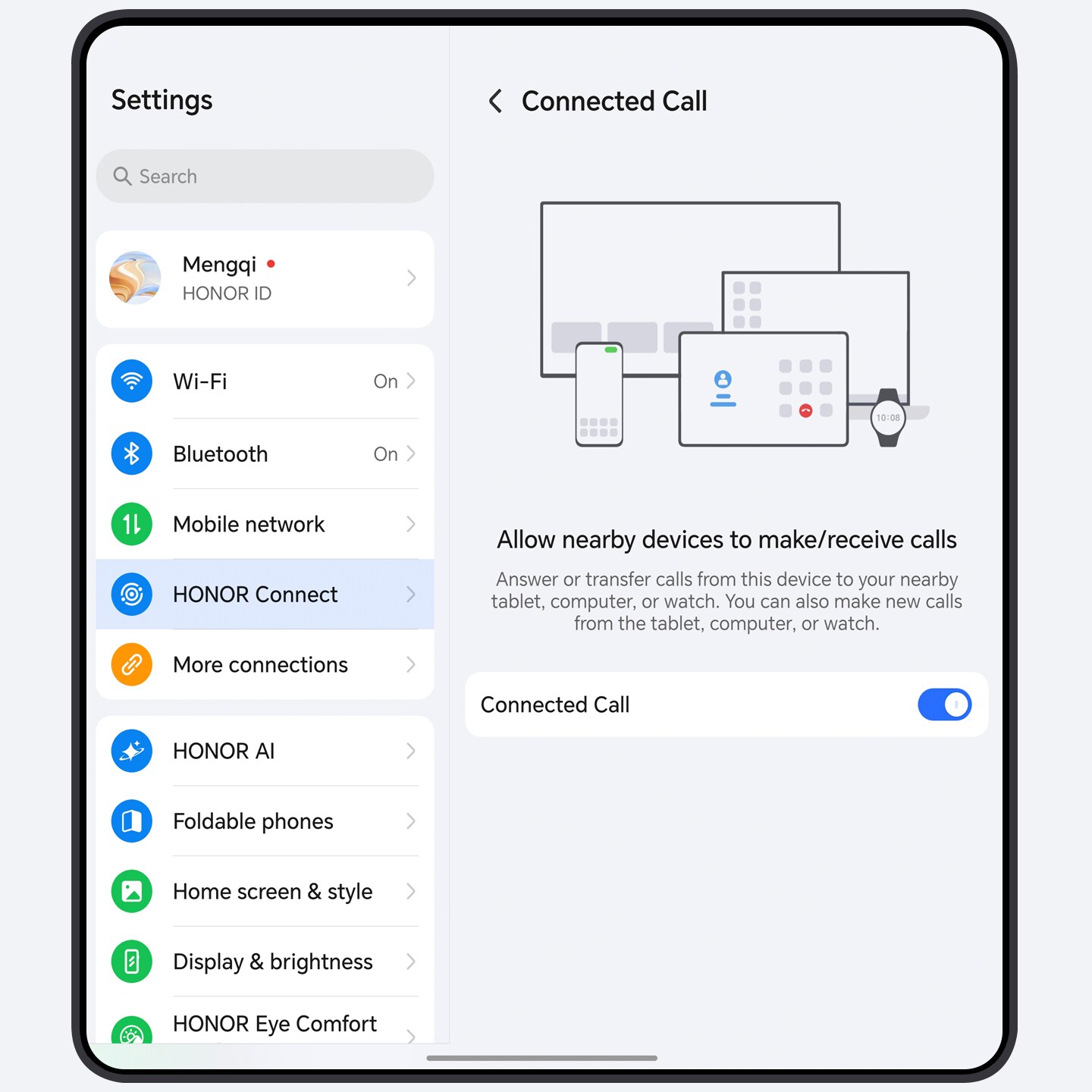 Settings

Search

Mengqi
HONOR ID

Wi-Fi On

Bluetooth On

Mobile network

HONOR Connect

More connections

HONOR AI

Foldable phones

Home screen & style

Display & brightness

HONOR Eye Comfort

Connected Call

10:08

Allow nearby devices to make/receive calls

Answer or transfer calls from this device to your nearby tablet, computer, or watch. You can also make new calls from the tablet, computer, or watch.

Connected Call