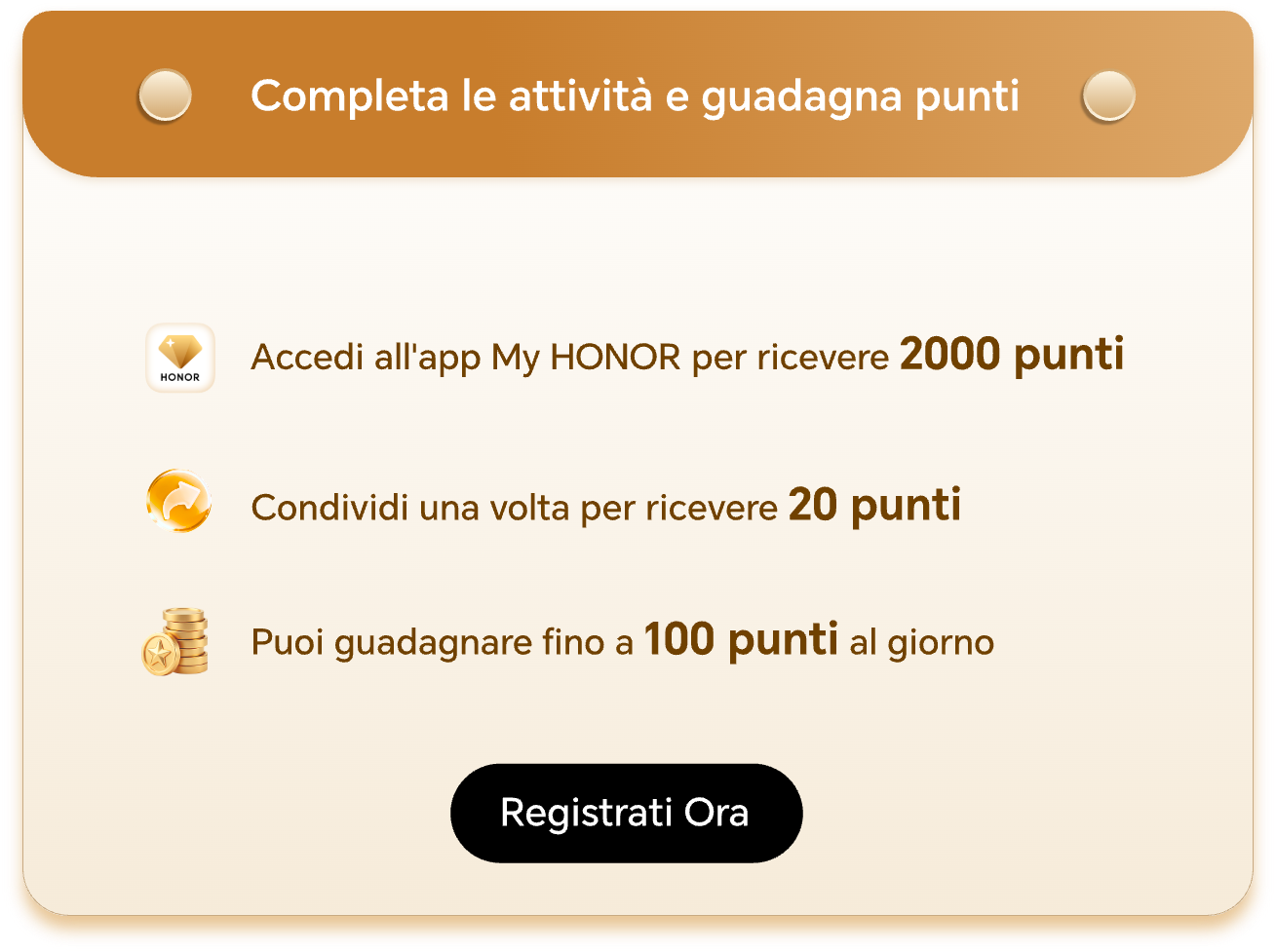 Completa le attività e guadagna punti

HONOR

Accedi all'app My HONOR per ricevere 2000 punti

Condividi una volta per ricevere 20 punti

Puoi guadagnare fino a 100 punti al giorno

Registrati Ora