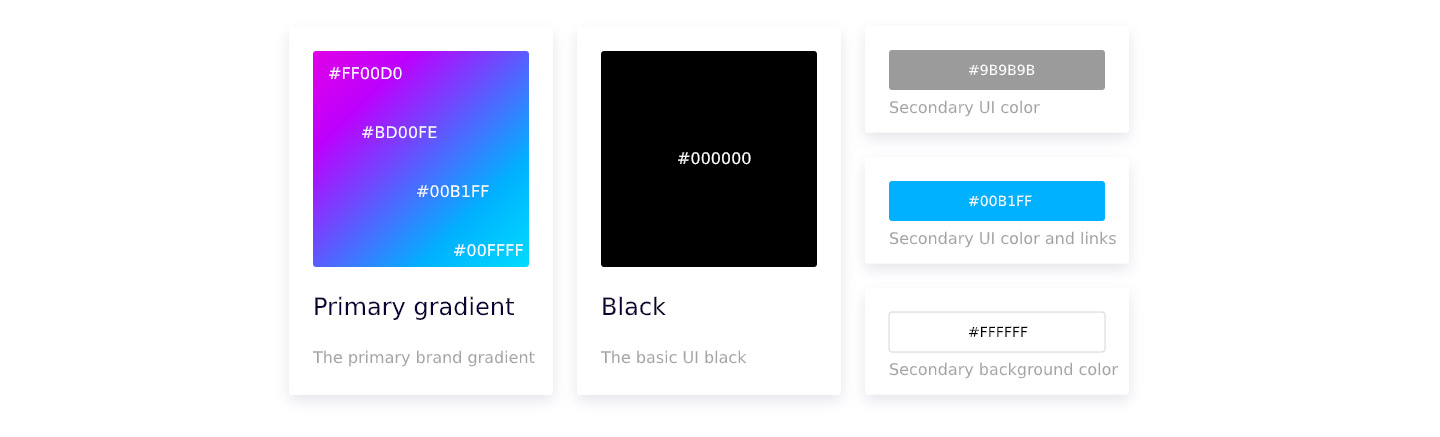 #FF00D0

#BD00FE

#00B1FF

#00FFFF

Primary gradient

The primary brand gradient

#000000

Black

The basic UI black

#9B9B9B

Secondary UI color

#00B1FF

Secondary UI color and links

#FFFFFF

Secondary background color