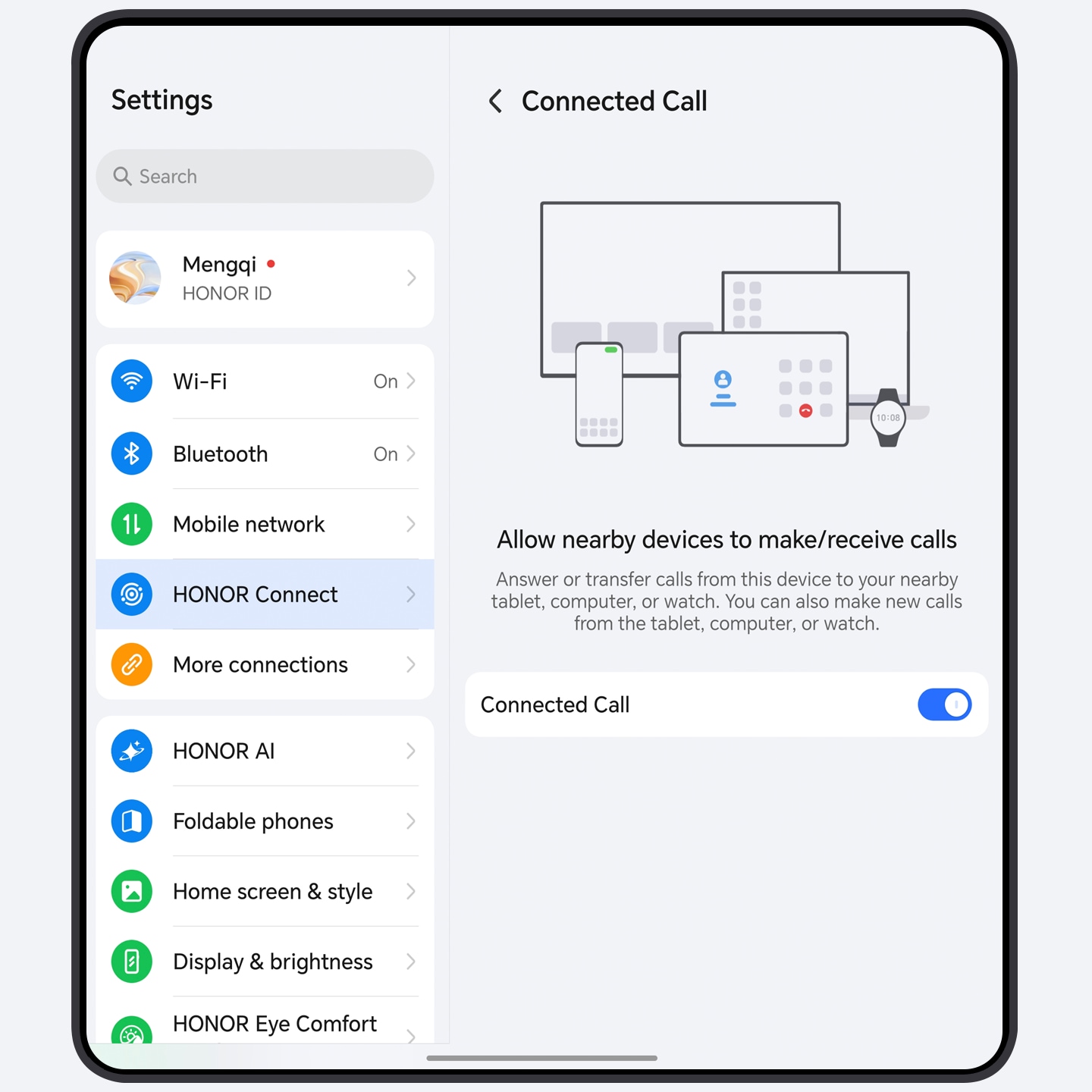 Settings

Search

Mengqi
HONOR ID

Wi-Fi On

Bluetooth On

Mobile network

HONOR Connect

More connections

HONOR AI

Foldable phones

Home screen & style

Display & brightness

HONOR Eye Comfort

Connected Call

10:08

Allow nearby devices to make/receive calls

Answer or transfer calls from this device to your nearby tablet, computer, or watch. You can also make new calls from the tablet, computer, or watch.

Connected Call