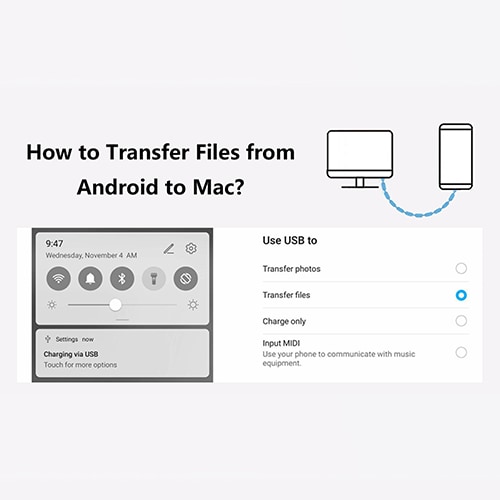 How to Transfer Files from Android to Mac?

9:47
Wednesday, November 4 AM

Settings now
Charging via USB
Touch for more options

Use USB to

Transfer photos

Transfer files

Charge only

Input MIDI
Use your phone to communicate with music equipment.